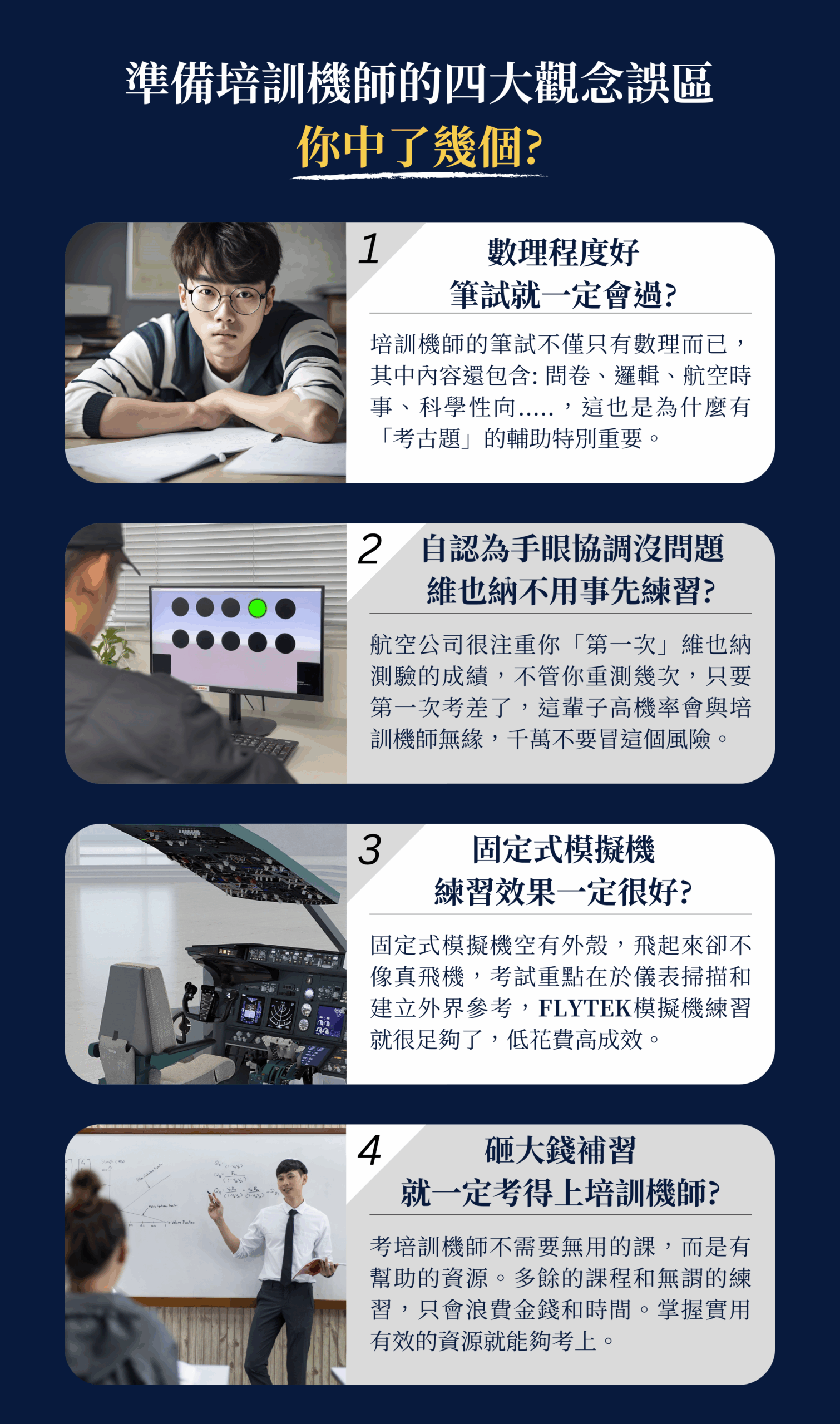 準備培訓機師的四大觀念誤區

你中了幾個?

1

數理程度好
筆試就一定會過?

培訓機師的筆試不僅只有數理而已，其中內容還包含: 問卷、邏輯、航空時事、科學性向.....，這也是為什麼有「考古題」的輔助特別重要。

2

自認為手眼協調沒問題
維也納不用事先練習?

航空公司很注重你「第一次」維也納測驗的成績，不管你重測幾次，只要第一次考差了，這輩子高機率會與培訓機師無緣，千萬不要冒這個風險。

3

固定式模擬機
練習效果一定很好?

固定式模擬機空有外殼，飛起來卻不像真飛機，考試重點在於儀表掃描和建立外界參考，FLYTEK模擬機練習就很足夠了，低花費高成效。

4

砸大錢補習
就一定考得上培訓機師?

考培訓機師不需要無用的課，而是有幫助的資源。多餘的課程和無謂的練習，只會浪費金錢和時間。掌握實用有效的資源就能夠考上。